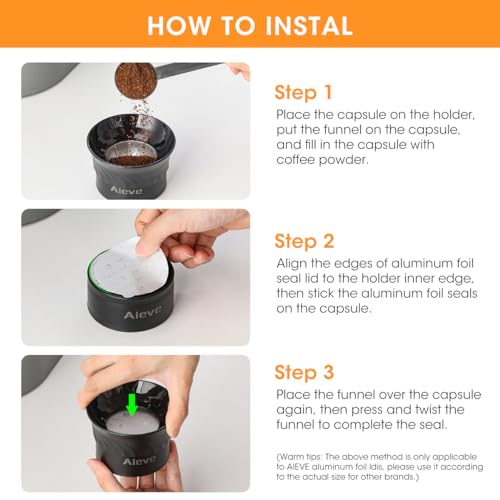 HOW TO INSTAL

Aieve

Step 1
Place the capsule on the holder, put the funnel on the capsule, and fill in the capsule with coffee powder.

Aieve

Step 2
Align the edges of aluminum foil seal lid to the holder inner edge, then stick the aluminum foil seals on the capsule.

Aieve

Step 3
Place the funnel over the capsule again, then press and twist the funnel to complete the seal.

(Warm tips: The above method is only applicable to AIEVE aluminum foil ldis, please use it according to the actual size for other brands.)