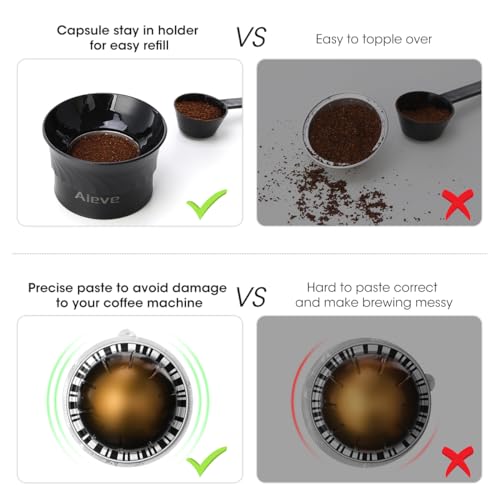 Capsule stay in holder for easy refill

VS

Easy to topple over

Aieve

Precise paste to avoid damage to your coffee machine

VS

Hard to paste correct and make brewing messy