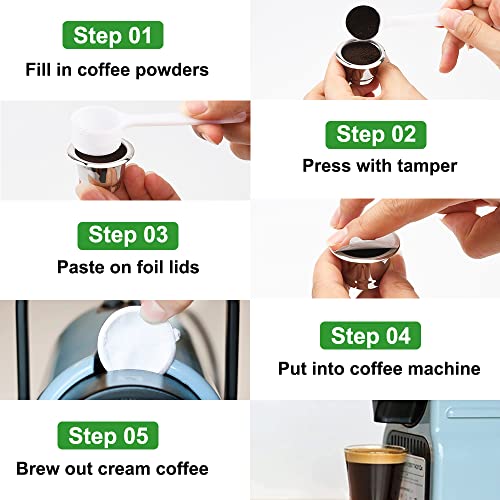 Step 01
Fill in coffee powders

Step 02
Press with tamper

Step 03
Paste on foil lids

Step 04
Put into coffee machine

Step 05
Brew out cream coffee