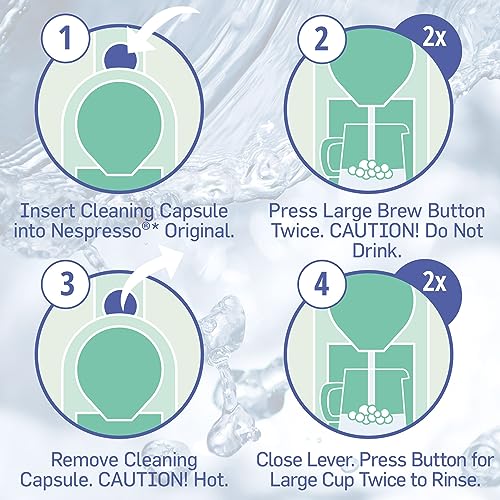 1

Insert Cleaning Capsule into Nespresso®* Original.

2

2x

Press Large Brew Button Twice. CAUTION! Do Not Drink.

3

Remove Cleaning Capsule. CAUTION! Hot.

4

2x

Close Lever. Press Button for Large Cup Twice to Rinse.