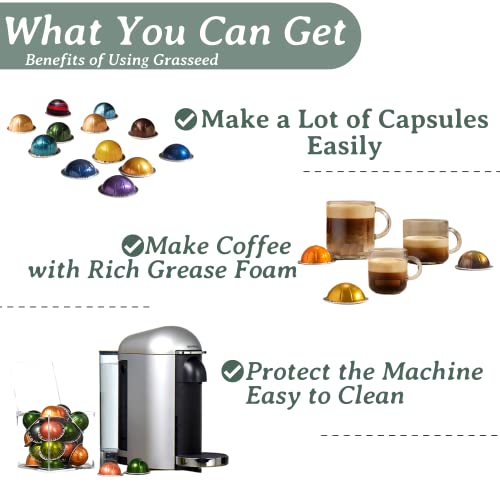 What You Can Get
Benefits of Using Grasseed

Make a Lot of Capsules Easily

Make Coffee with Rich Grease Foam

Protect the Machine Easy to Clean