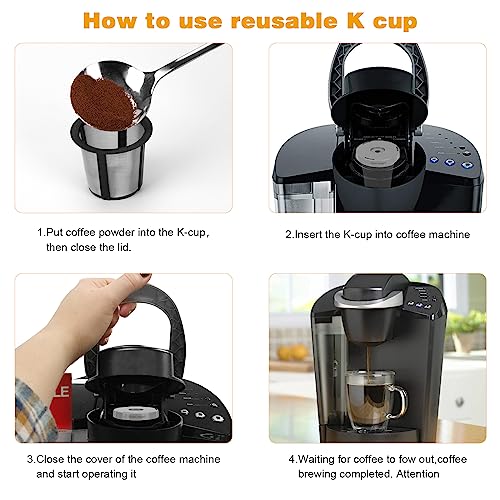 How to use reusable K cup

1.Put coffee powder into the K-cup, then close the lid.

2.Insert the K-cup into coffee machine

3.Close the cover of the coffee machine and start operating it

4.Waiting for coffee to fow out,coffee brewing completed. Attention