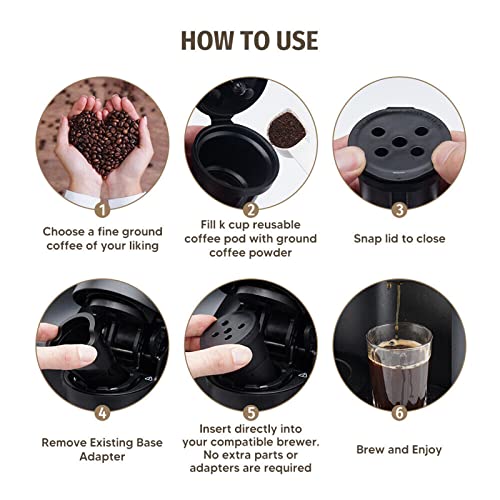 HOW TO USE

1
Choose a fine ground coffee of your liking

2
Fill k cup reusable coffee pod with ground coffee powder

3
Snap lid to close

4
Remove Existing Base Adapter

5
Insert directly into your compatible brewer. No extra parts or adapters are required

6
Brew and Enjoy