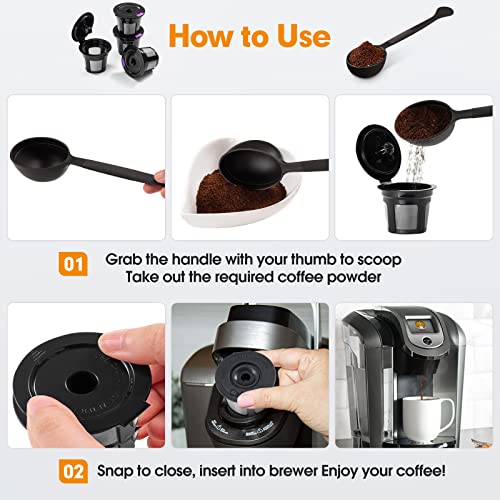 How to Use

01 Grab the handle with your thumb to scoop
Take out the required coffee powder

02 Snap to close, insert into brewer Enjoy your coffee!