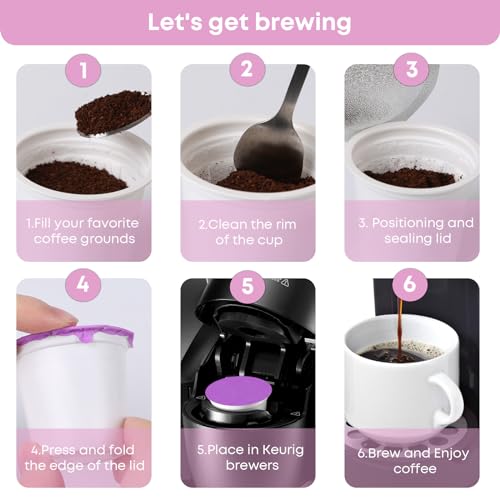 Let's get brewing

1

1.Fill your favorite coffee grounds

2

2.Clean the rim of the cup

3

3. Positioning and sealing lid

4

4.Press and fold the edge of the lid

5

5.Place in Keurig brewers

6

6.Brew and Enjoy coffee