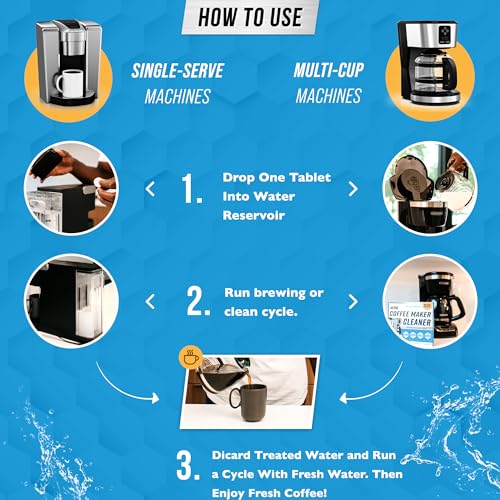 HOW TO USE

SINGLE-SERVE MACHINES

MULTI-CUP MACHINES

1. Drop One Tablet Into Water Reservoir

2. Run brewing or clean cycle.

COFFEE MAKER CLEANER

3. Dicard Treated Water and Run a Cycle With Fresh Water. Then Enjoy Fresh Coffee!