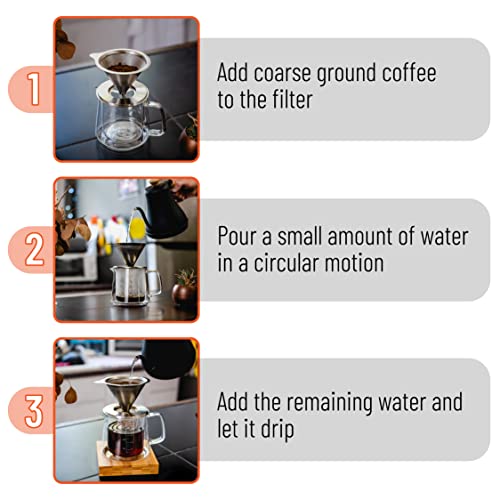 1

Add coarse ground coffee to the filter

2

Pour a small amount of water in a circular motion

3

Add the remaining water and let it drip