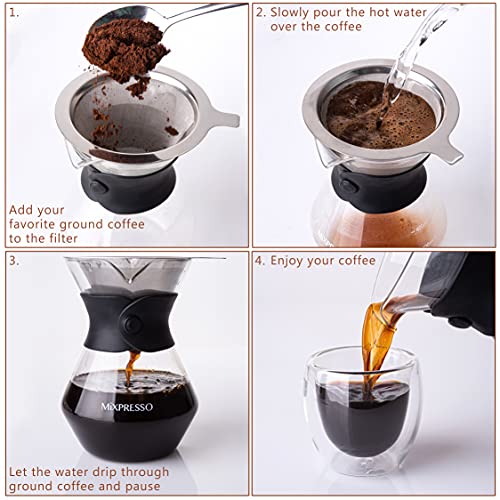 1.

Add your favorite ground coffee to the filter

2. Slowly pour the hot water over the coffee

3.

MIXPRESSO

Let the water drip through ground coffee and pause

4. Enjoy your coffee