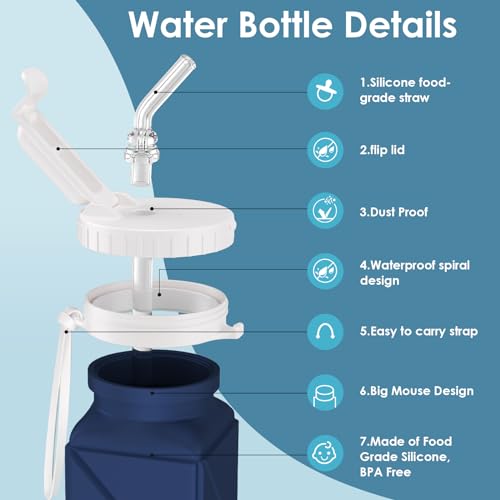 Water Bottle Details

1.Silicone food-grade straw

2.flip lid

3.Dust Proof

4.Waterproof spiral design

5.Easy to carry strap

6.Big Mouse Design

7.Made of Food Grade Silicone, BPA Free