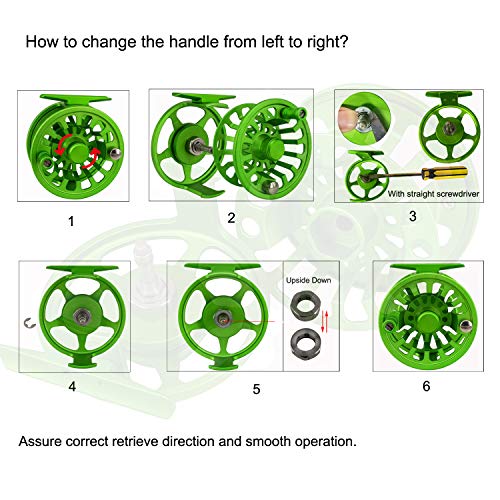 How to change the handle from left to right?

With straight screwdriver

1

2

3

Upside Down

4

5

6

Assure correct retrieve direction and smooth operation.