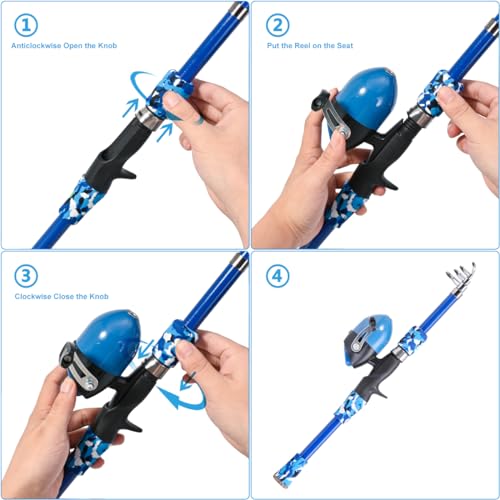 1
Anticlockwise Open the Knob

2
Put the Reel on the Seat

3
Clockwise Close the Knob

4