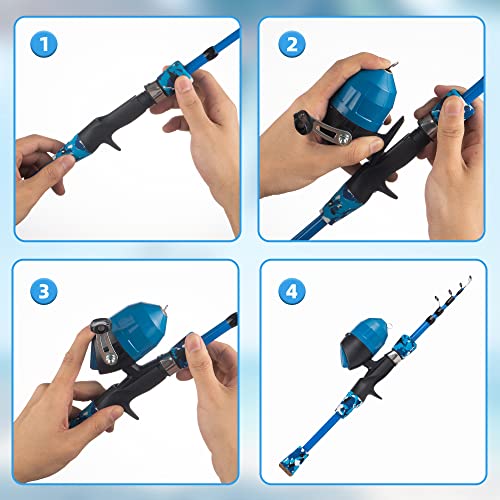 1

2

3

4