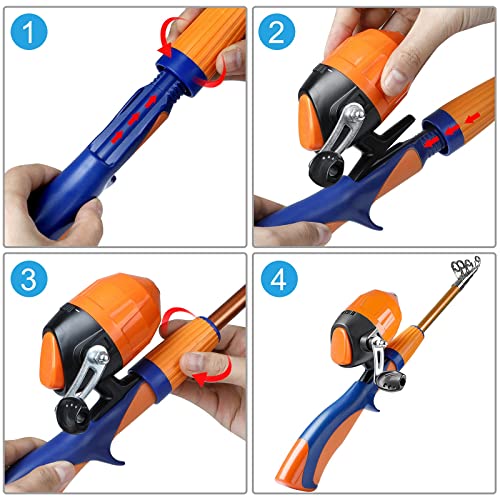 1

2

3

4