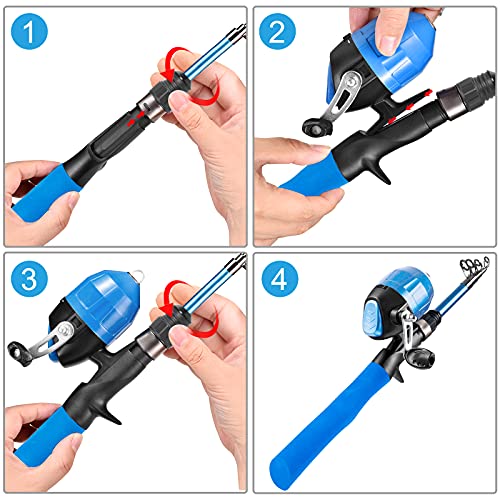 1

2

3

4