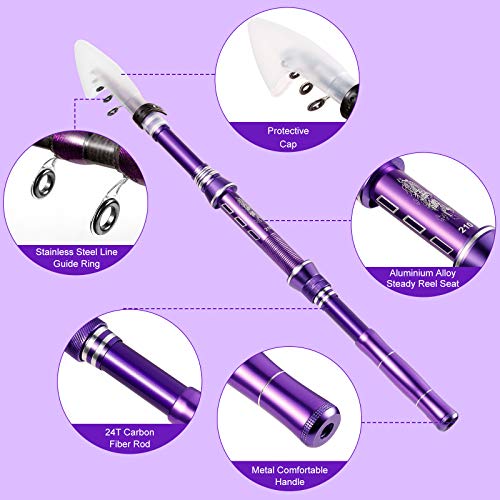 Protective Cap

Stainless Steel Line Guide Ring

210

Aluminium Alloy Steady Reel Seat

24T Carbon Fiber Rod

Metal Comfortable Handle