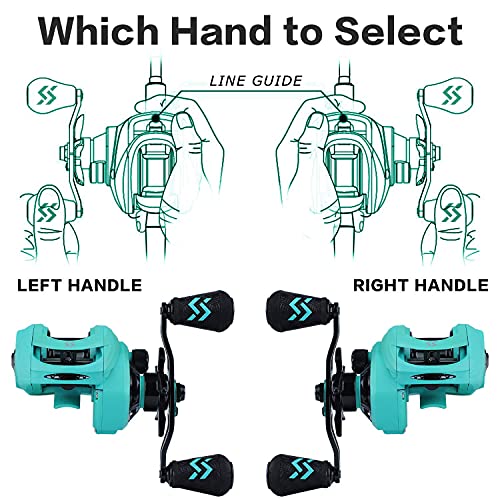 Which Hand to Select

LINE GUIDE

LEFT HANDLE

RIGHT HANDLE