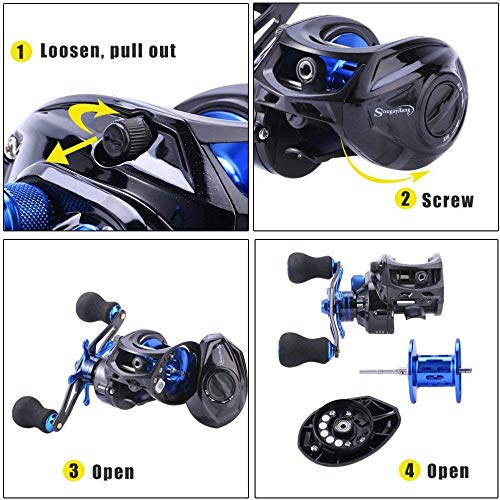 1 Loosen, pull out

Sougayilang

2 Screw

3 Open

4 Open