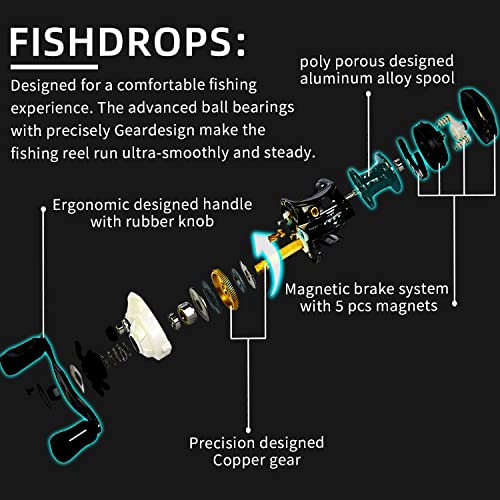 FISHDROPS:

Designed for a comfortable fishing experience. The advanced ball bearings with precisely Geardesign make the fishing reel run ultra-smoothly and steady.

poly porous designed aluminum alloy spool

Ergonomic designed handle with rubber knob

Magnetic brake system with 5 pcs magnets

Precision designed Copper gear