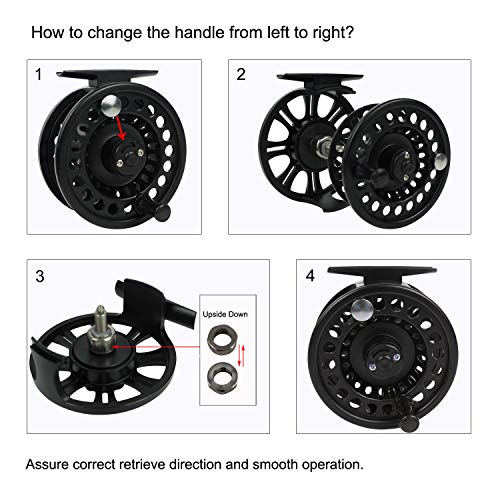 How to change the handle from left to right?

1

2

3

Upside Down

4

Assure correct retrieve direction and smooth operation.