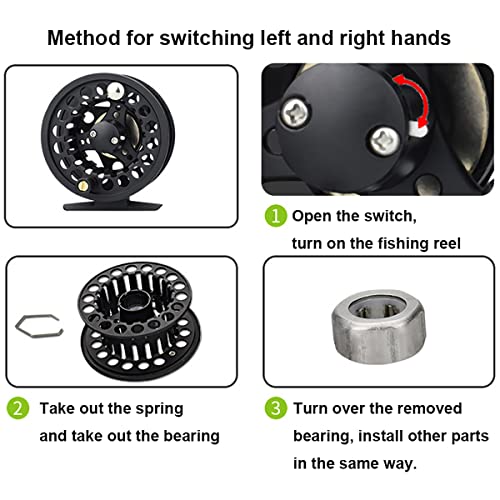 Method for switching left and right hands

1 Open the switch, turn on the fishing reel

2 Take out the spring and take out the bearing

3 Turn over the removed bearing, install other parts in the same way.