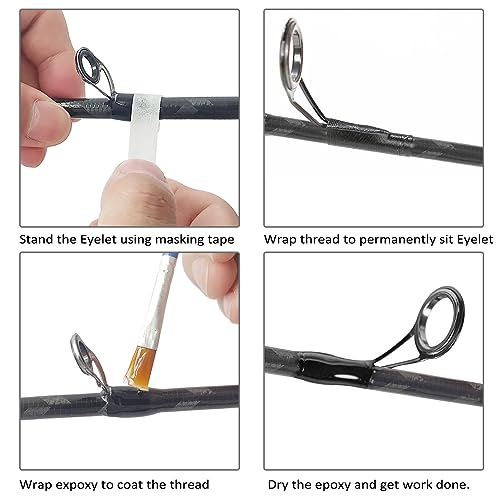 Stand the Eyelet using masking tape

Wrap thread to permanently sit Eyelet

Wrap expoxy to coat the thread

Dry the epoxy and get work done.