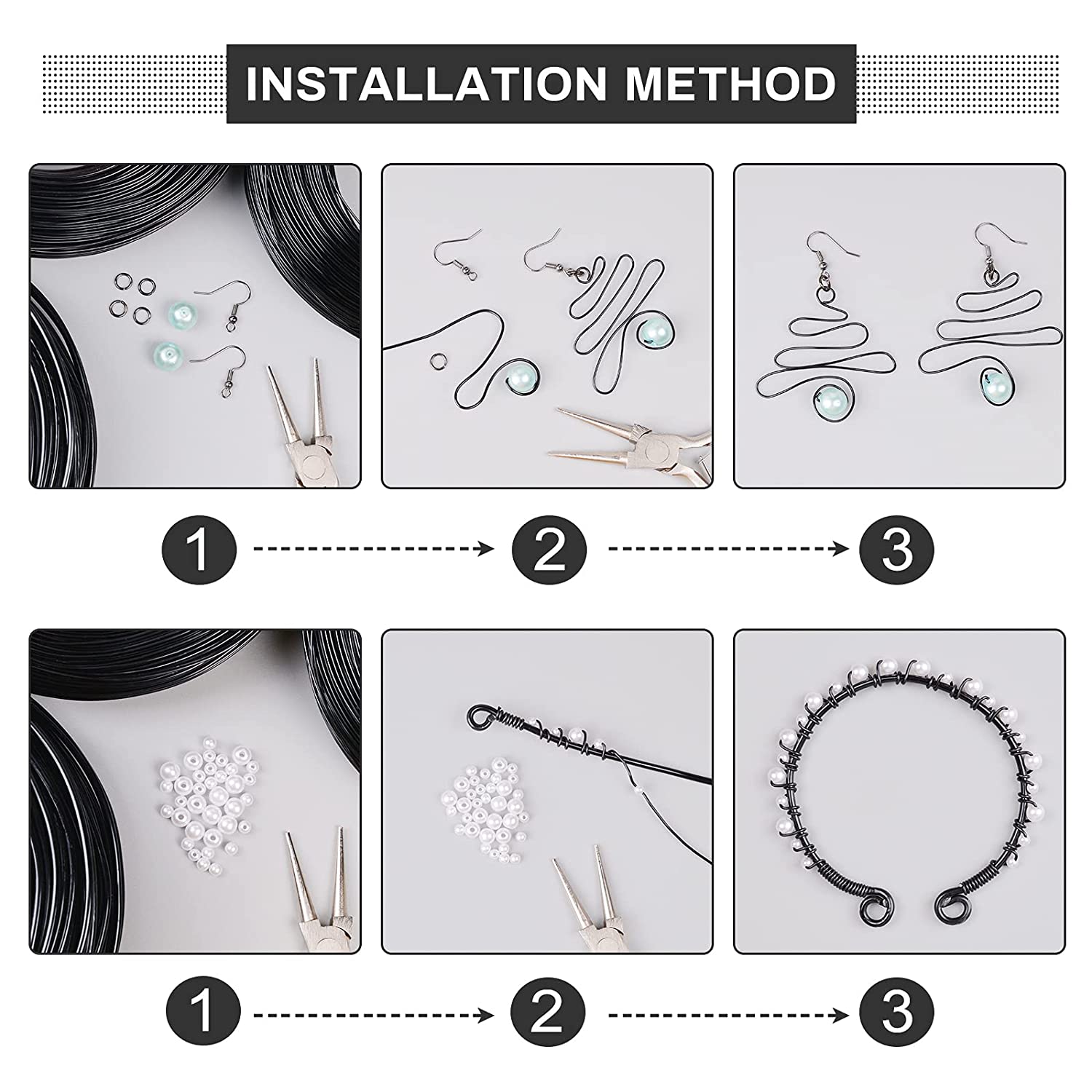 INSTALLATION METHOD

1 2 3

1 2 3