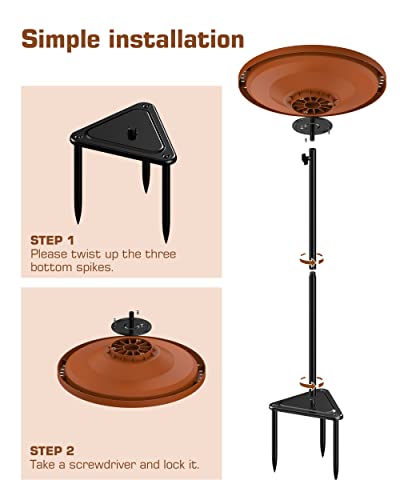 Simple installation

STEP 1
Please twist up the three bottom spikes.

STEP 2
Take a screwdriver and lock it.