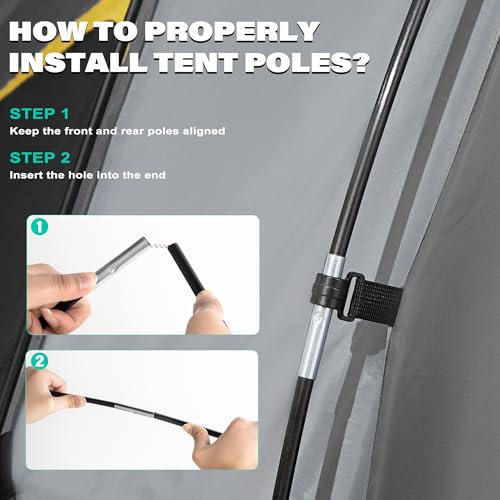 HOW TO PROPERLY INSTALL TENT POLES?

STEP 1
Keep the front and rear poles aligned

STEP 2
Insert the hole into the end

1

2