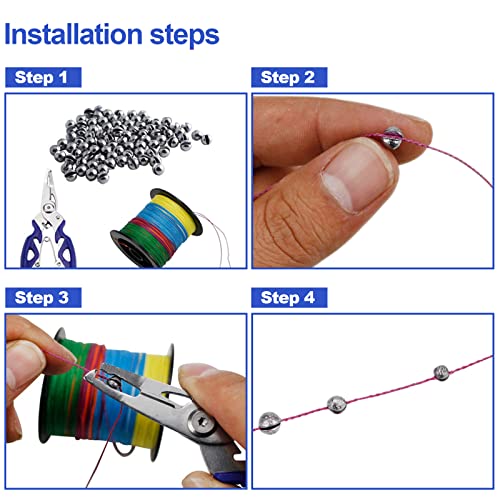 Installation steps

Step 1

Step 2

Step 3

Step 4