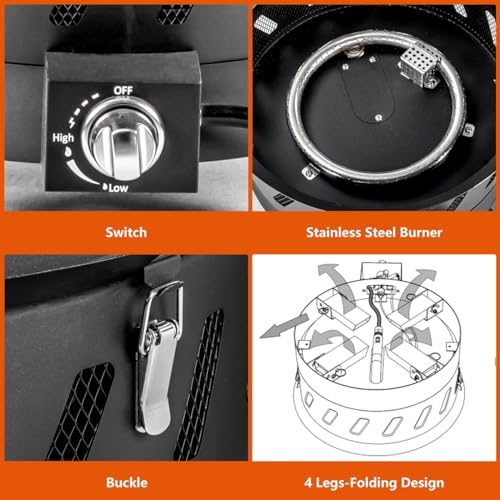 OFF
High
Low

Switch

Stainless Steel Burner

Buckle

4 Legs-Folding Design