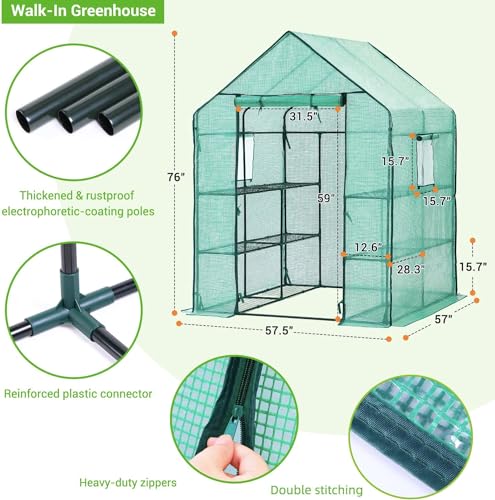 Walk-In Greenhouse

Thickened & rustproof electrophoretic-coating poles

Reinforced plastic connector

76"

31.5"

59"

15.7"

15.7"

12.6"

28.3"

15.7"

57.5"

57"

Heavy-duty zippers

Double stitching