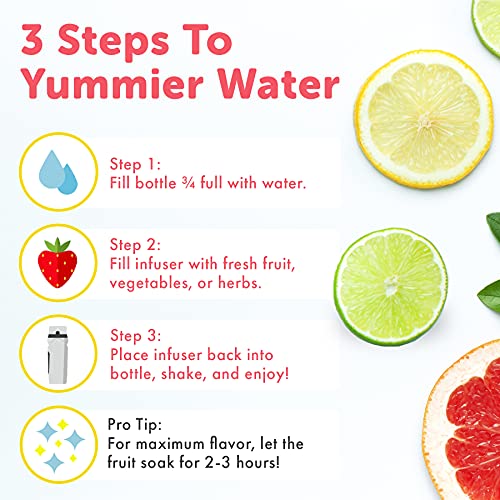 3 Steps To Yummier Water

Step 1:
Fill bottle ¾ full with water.

Step 2:
Fill infuser with fresh fruit, vegetables, or herbs.

Step 3:
Place infuser back into bottle, shake, and enjoy!

Pro Tip:
For maximum flavor, let the fruit soak for 2-3 hours!