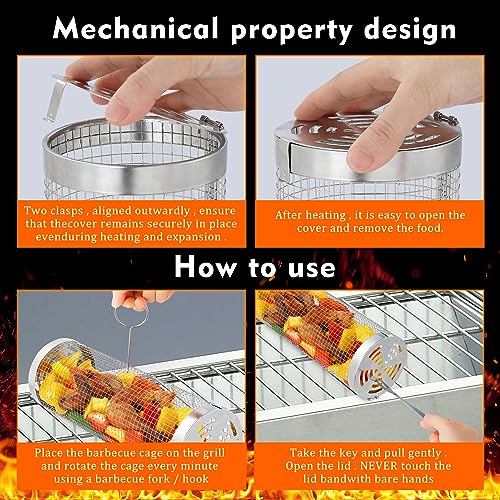 Mechanical property design

Two clasps , aligned outwardly , ensure that thecover remains securely in place evenduring heating and expansion .

After heating , it is easy to open the cover and remove the food.

How to use

Place the barbecue cage on the grill and rotate the cage every minute using a barbecue fork / hook

Take the key and pull gently . Open the lid . NEVER touch the lid bandwith bare hands