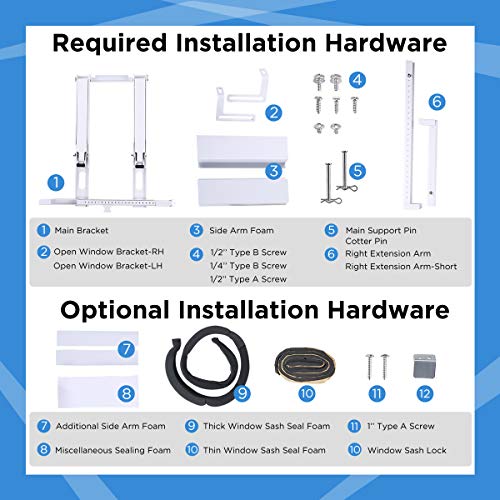 Required Installation Hardware

1

2

3

4

5

6

1 Main Bracket

2 Open Window Bracket-RH
Open Window Bracket-LH

3 Side Arm Foam

4 1/2'' Type B Screw
1/4'' Type B Screw
1/2'' Type A Screw

5 Main Support Pin
Cotter Pin

6 Right Extension Arm
Right Extension Arm-Short

Optional Installation Hardware

7

8

9

10

11

12

7 Additional Side Arm Foam

8 Miscellaneous Sealing Foam

9 Thick Window Sash Seal Foam

10 Thin Window Sash Seal Foam

11 1'' Type A Screw

10 Window Sash Lock