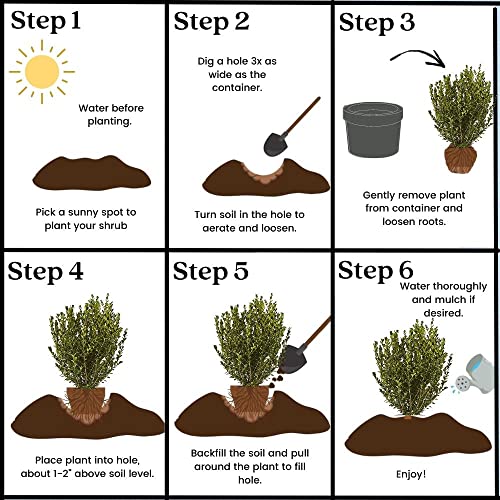 Step 1

Water before planting.

Pick a sunny spot to plant your shrub

Step 2

Dig a hole 3x as wide as the container.

Turn soil in the hole to aerate and loosen.

Step 3

Gently remove plant from container and loosen roots.

Step 4

Place plant into hole, about 1-2" above soil level.

Step 5

Backfill the soil and pull around the plant to fill hole.

Step 6

Water thoroughly and mulch if desired.

Enjoy!