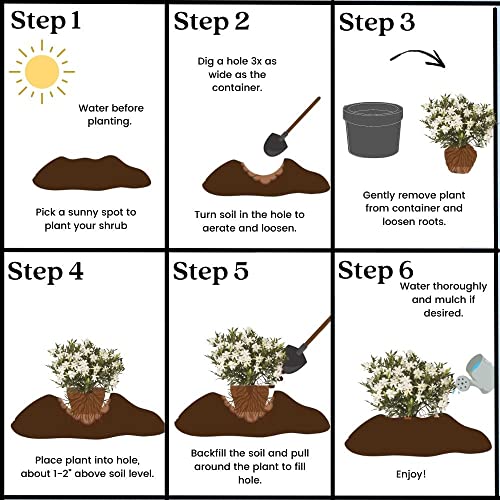 Step 1

Water before planting.

Pick a sunny spot to plant your shrub

Step 2

Dig a hole 3x as wide as the container.

Turn soil in the hole to aerate and loosen.

Step 3

Gently remove plant from container and loosen roots.

Step 4

Place plant into hole, about 1-2" above soil level.

Step 5

Backfill the soil and pull around the plant to fill hole.

Step 6

Water thoroughly and mulch if desired.

Enjoy!