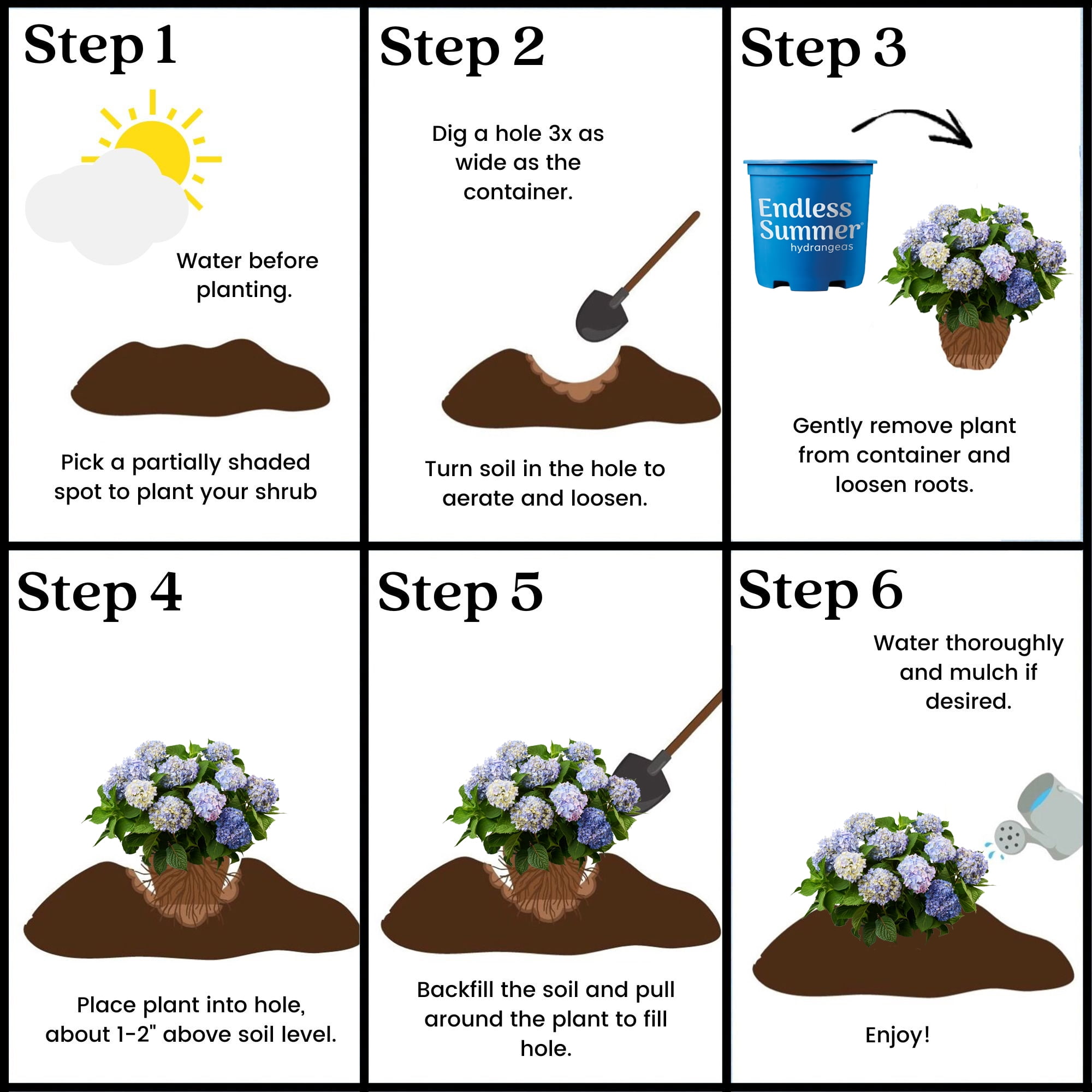 Step 1

Water before planting.

Pick a partially shaded spot to plant your shrub

Step 2

Dig a hole 3x as wide as the container.

Turn soil in the hole to aerate and loosen.

Step 3

Endless Summer® hydrangeas

Gently remove plant from container and loosen roots.

Step 4

Place plant into hole, about 1-2" above soil level.

Step 5

Backfill the soil and pull around the plant to fill hole.

Step 6

Water thoroughly and mulch if desired.

Enjoy!