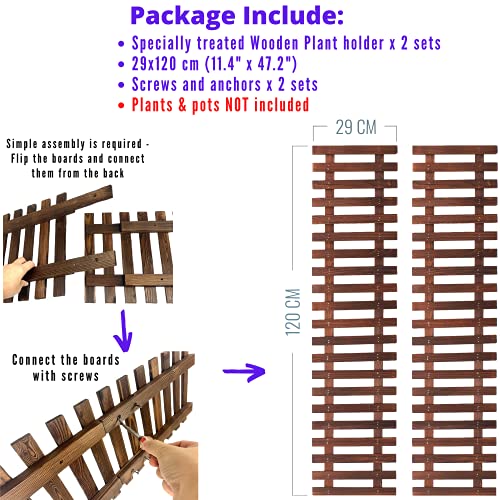 Package Include:

• Specially treated Wooden Plant holder x 2 sets
• 29x120 cm (11.4" x 47.2")
• Screws and anchors x 2 sets
• Plants & pots NOT included

Simple assembly is required - Flip the boards and connect them from the back

Connect the boards with screws

29 CM

120 CM