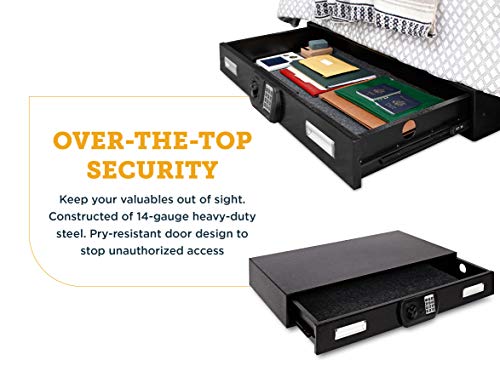 OVER-THE-TOP SECURITY

Keep your valuables out of sight. Constructed of 14-gauge heavy-duty steel. Pry-resistant door design to stop unauthorized access