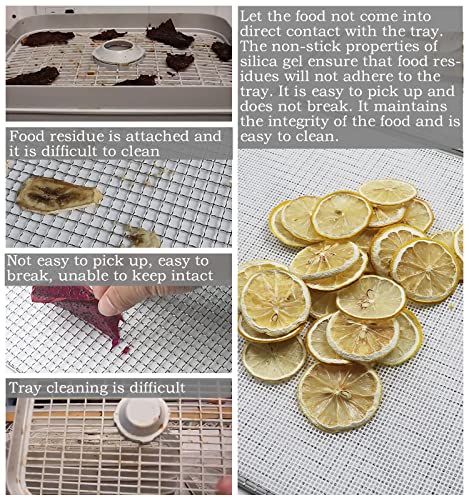 Food residue is attached and it is difficult to clean

Not easy to pick up, easy to break, unable to keep intact

Tray cleaning is difficult

Let the food not come into direct contact with the tray. The non-stick properties of silica gel ensure that food residues will not adhere to the tray. It is easy to pick up and does not break. It maintains the integrity of the food and is easy to clean.