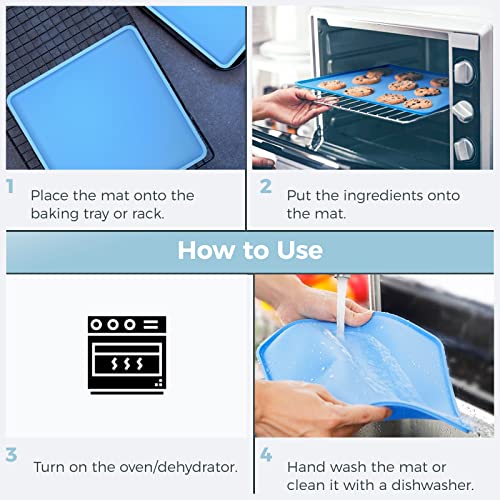 1
Place the mat onto the baking tray or rack.

2
Put the ingredients onto the mat.

How to Use

3
Turn on the oven/dehydrator.

4
Hand wash the mat or clean it with a dishwasher.