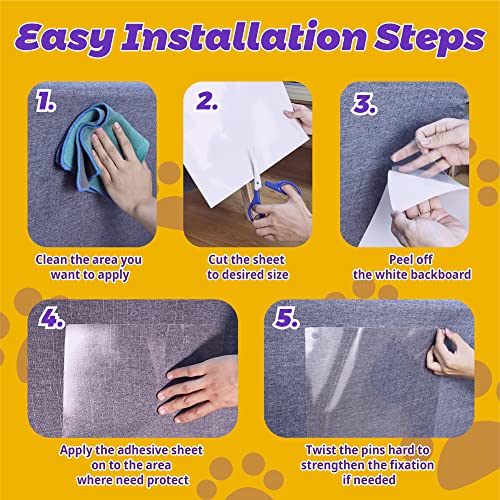 Easy Installation Steps

1.

Clean the area you want to apply

2.

Cut the sheet to desired size

3.

Peel off the white backboard

4.

Apply the adhesive sheet on to the area where need protect

5.

Twist the pins hard to strengthen the fixation if needed