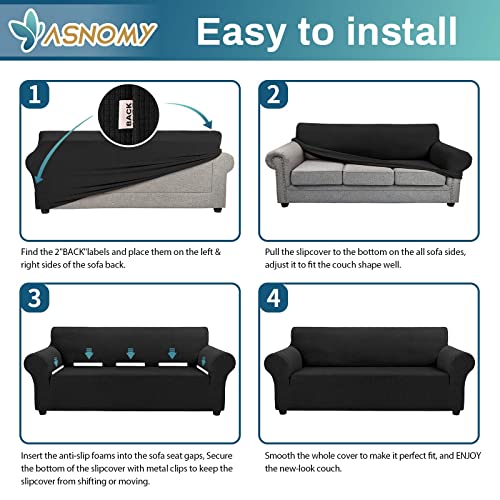 ASNOMY

Easy to install

1

BACK

Find the 2"BACK"labels and place them on the left & right sides of the sofa back.

2

Pull the slipcover to the bottom on the all sofa sides, adjust it to fit the couch shape well.

3

Insert the anti-slip foams into the sofa seat gaps, Secure the bottom of the slipcover with metal clips to keep the slipcover from shifting or moving.

4

Smooth the whole cover to make it perfect fit, and ENJOY the new-look couch.