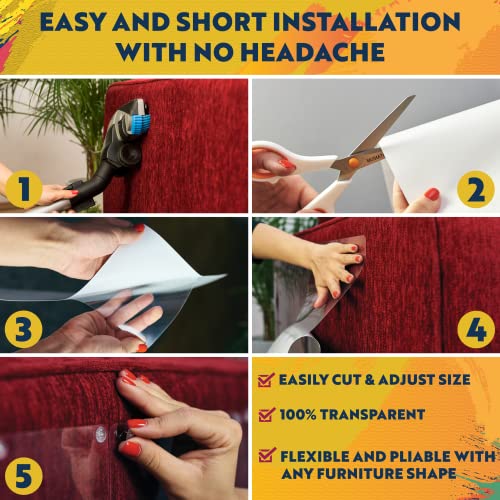 EASY AND SHORT INSTALLATION WITH NO HEADACHE

1

2

3

4

5

EASILY CUT & ADJUST SIZE

100% TRANSPARENT

FLEXIBLE AND PLIABLE WITH ANY FURNITURE SHAPE