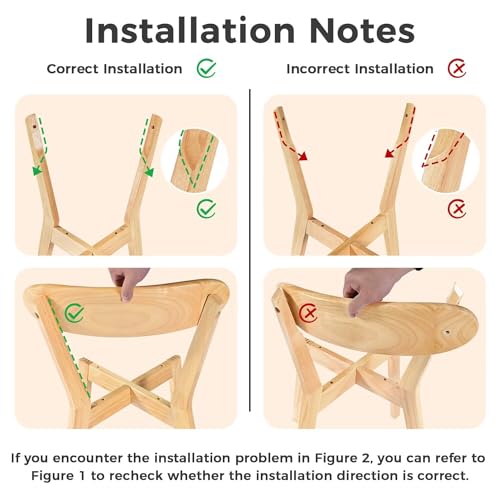 Installation Notes

Correct Installation

Incorrect Installation

If you encounter the installation problem in Figure 2, you can refer to Figure 1 to recheck whether the installation direction is correct.