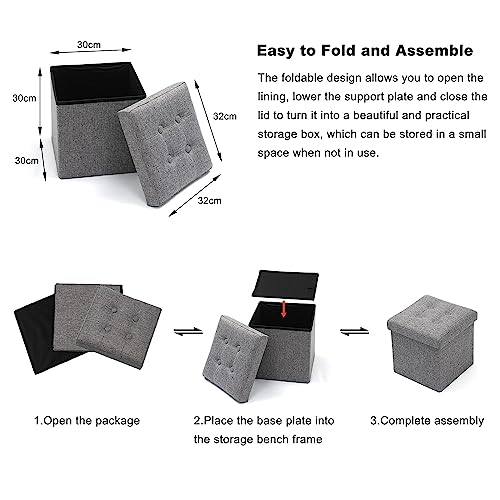 30cm
30cm
30cm
32cm
32cm

Easy to Fold and Assemble

The foldable design allows you to open the lining, lower the support plate and close the lid to turn it into a beautiful and practical storage box, which can be stored in a small space when not in use.

1.Open the package

2.Place the base plate into the storage bench frame

3.Complete assembly