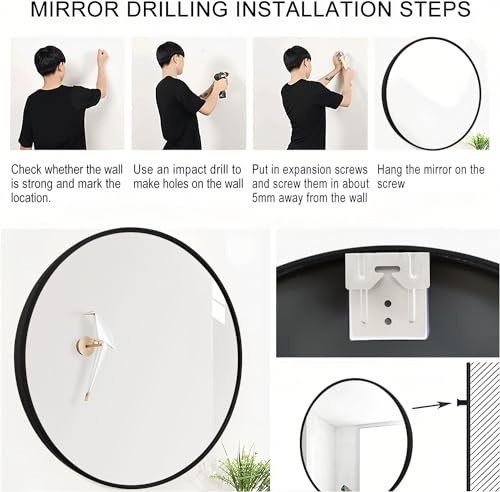 MIRROR DRILLING INSTALLATION STEPS

Check whether the wall is strong and mark the location.

Use an impact drill to make holes on the wall

Put in expansion screws and screw them in about 5mm away from the wall

Hang the mirror on the screw