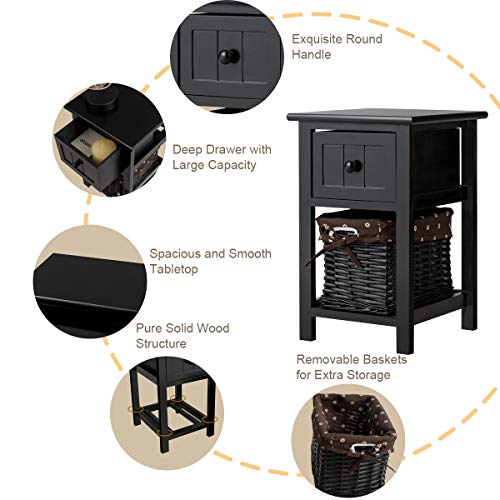 Exquisite Round Handle

Deep Drawer with Large Capacity

Spacious and Smooth Tabletop

Pure Solid Wood Structure

Removable Baskets for Extra Storage