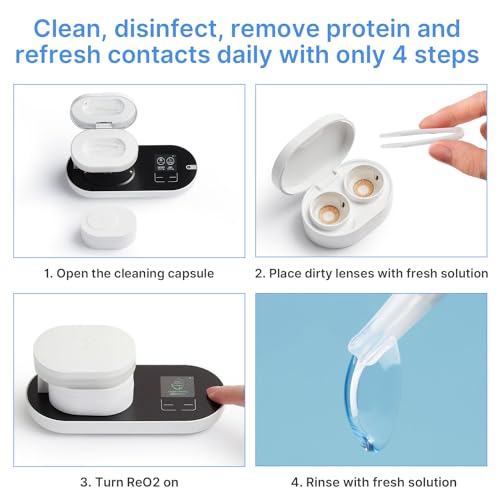 Clean, disinfect, remove protein and refresh contacts daily with only 4 steps

1. Open the cleaning capsule

2. Place dirty lenses with fresh solution

3. Turn ReO2 on

4. Rinse with fresh solution