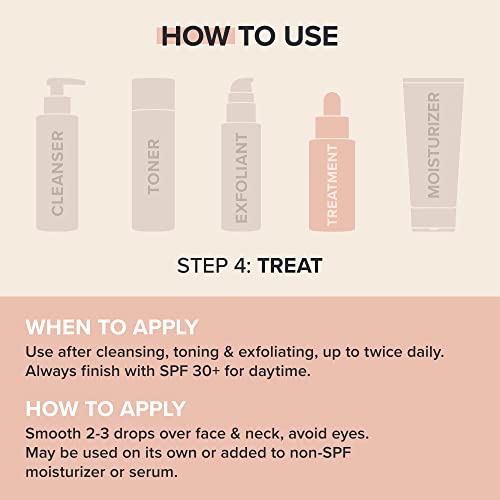 HOW TO USE

CLEANSER

TONER

EXFOLIANT

TREATMENT

MOISTURIZER

STEP 4: TREAT

WHEN TO APPLY

Use after cleansing, toning & exfoliating, up to twice daily. Always finish with SPF 30+ for daytime.

HOW TO APPLY

Smooth 2-3 drops over face & neck, avoid eyes. May be used on its own or added to non-SPF moisturizer or serum.